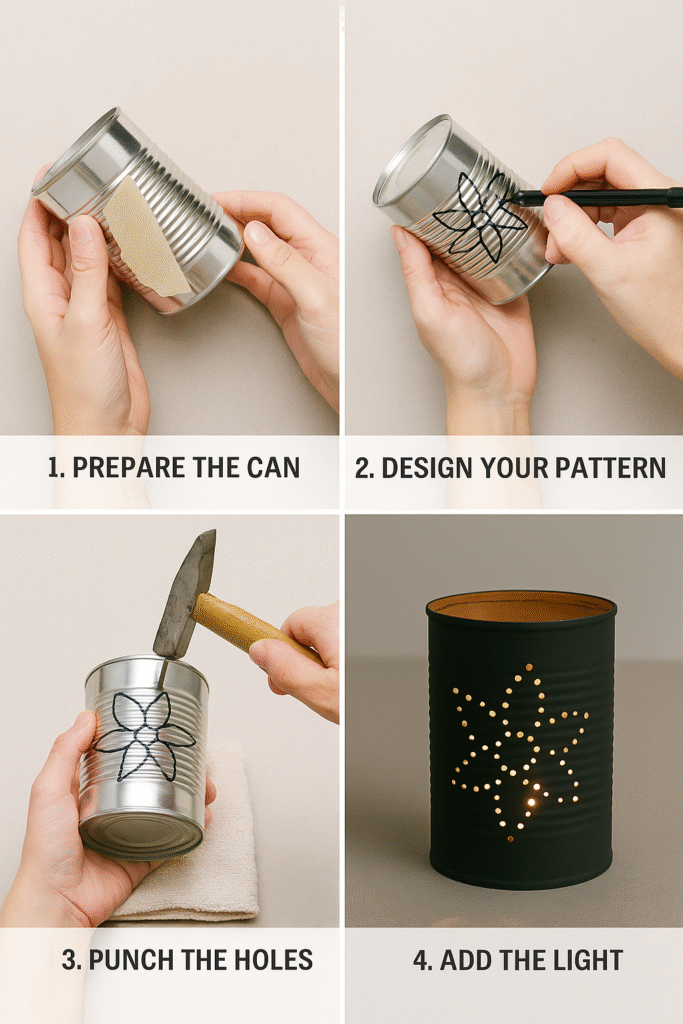 1. PREPARE THE CAN

2. DESIGN YOUR PATTERN

3. PUNCH THE HOLES

4. ADD THE LIGHT