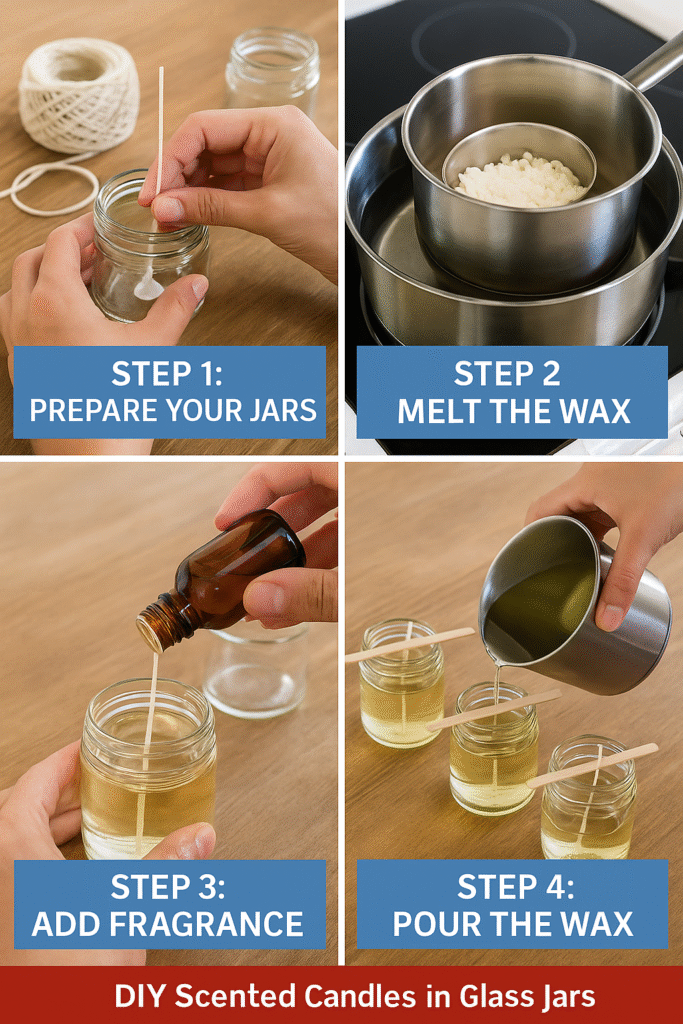 STEP 1:
PREPARE YOUR JARS

STEP 2
MELT THE WAX

STEP 3:
ADD FRAGRANCE

STEP 4:
POUR THE WAX

DIY Scented Candles in Glass Jars