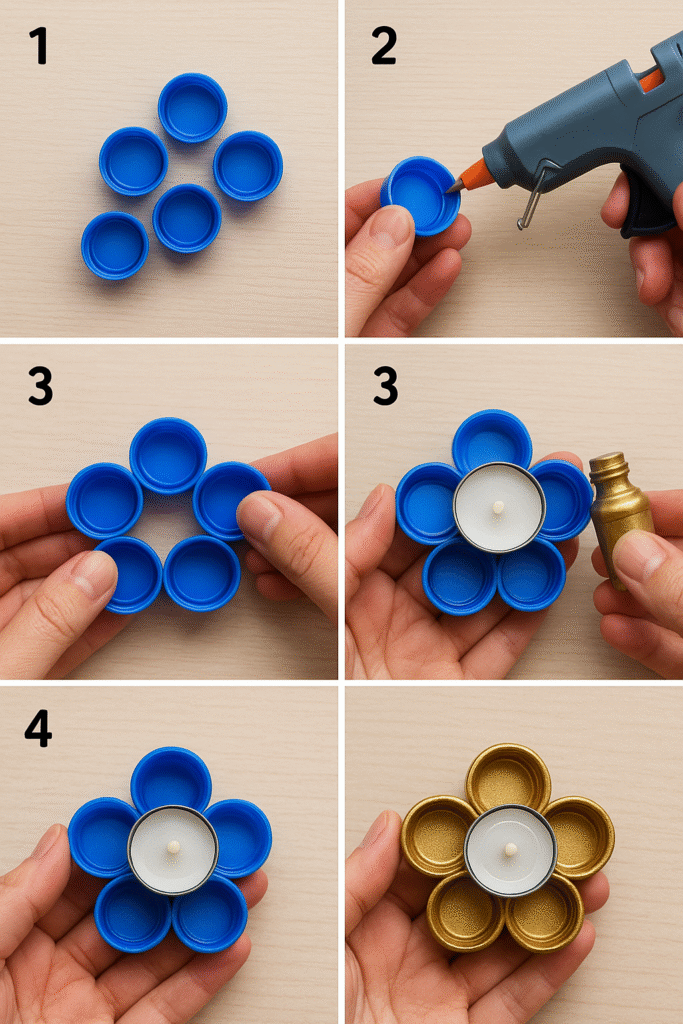 1

2

3

3

4